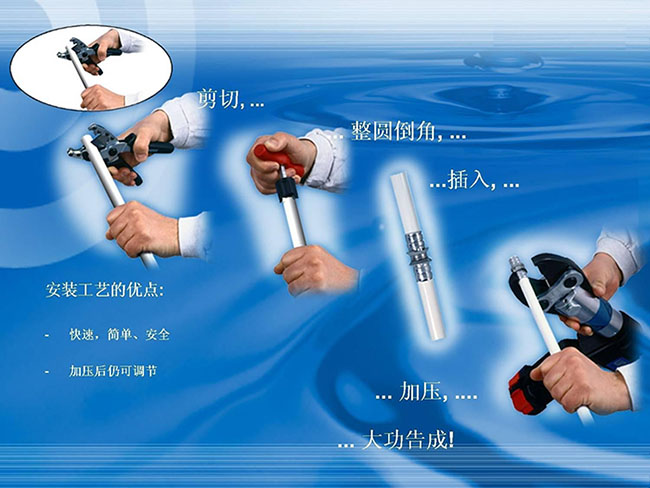 剪切, ...

... 整圆倒角, ...

...插入, ...

安装工艺的优点:

- 快速，简单、安全

- 加压后仍可调节

... 加压, ....

... 大功告成!